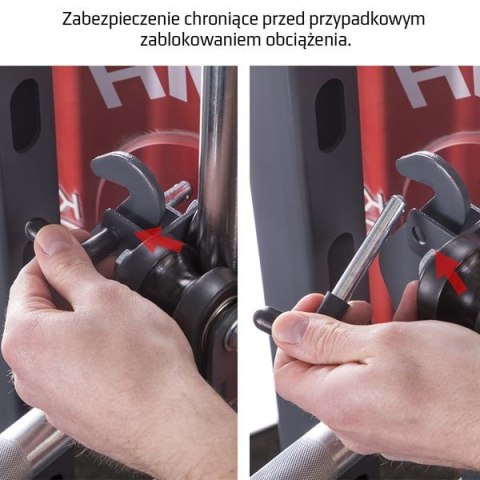 Zabezpieczenie chroniące przed przypadkowym zablokowaniem obciążenia.